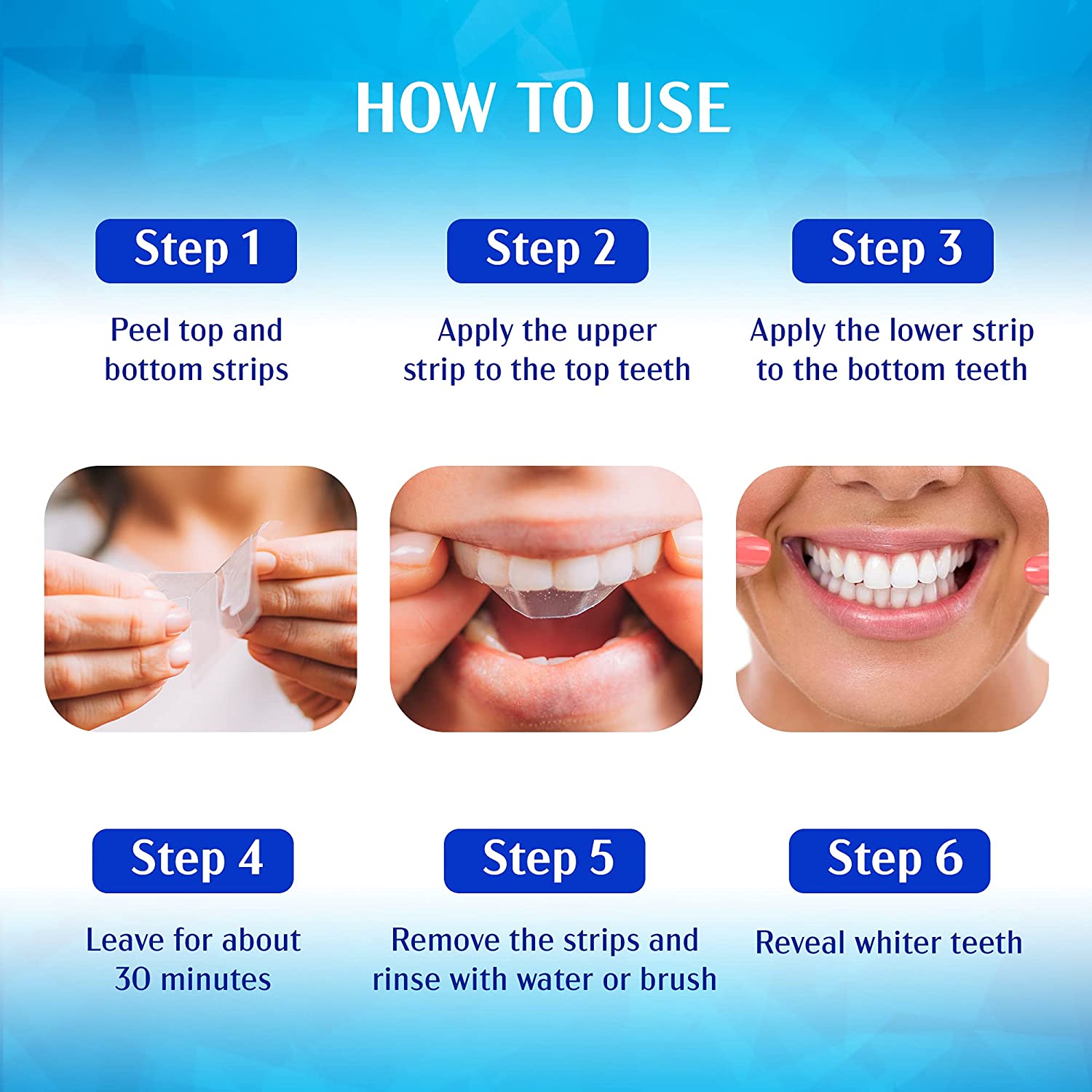 HOW TO USE

Step 1

Peel top and bottom strips

Step 2

Apply the upper strip to the top teeth

Step 3

Apply the lower strip to the bottom teeth

Step 4

Leave for about 30 minutes

Step 5

Remove the strips and rinse with water or brush

Step 6

Reveal whiter teeth